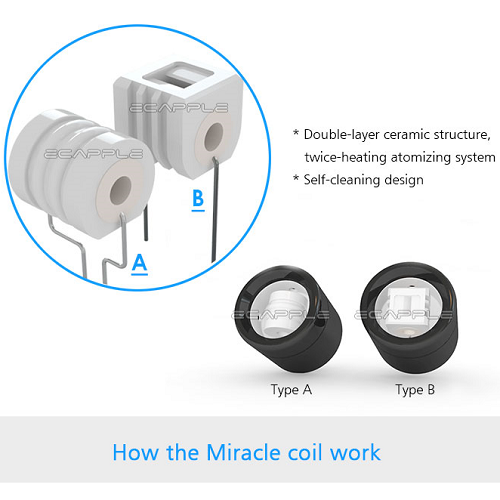 ECAPPLE

ECAPPLE

B

A

* Double-layer ceramic structure, twice-heating atomizing system
* Self-cleaning design

ECAPPLE ECAPPLE

Type A

Type B

How the Miracle coil work